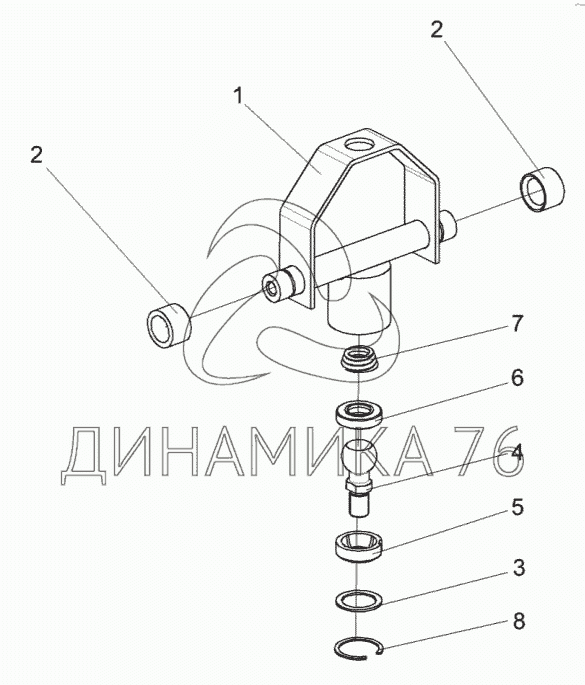 2
1
2
7
6
ДИНАМИКА 76
4
5
3
8