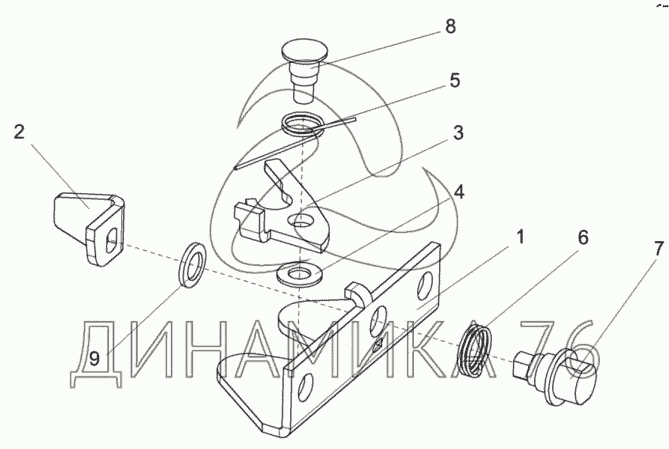 8
5
2
3
4
1
6
7
9
ДИНАМИКА 76