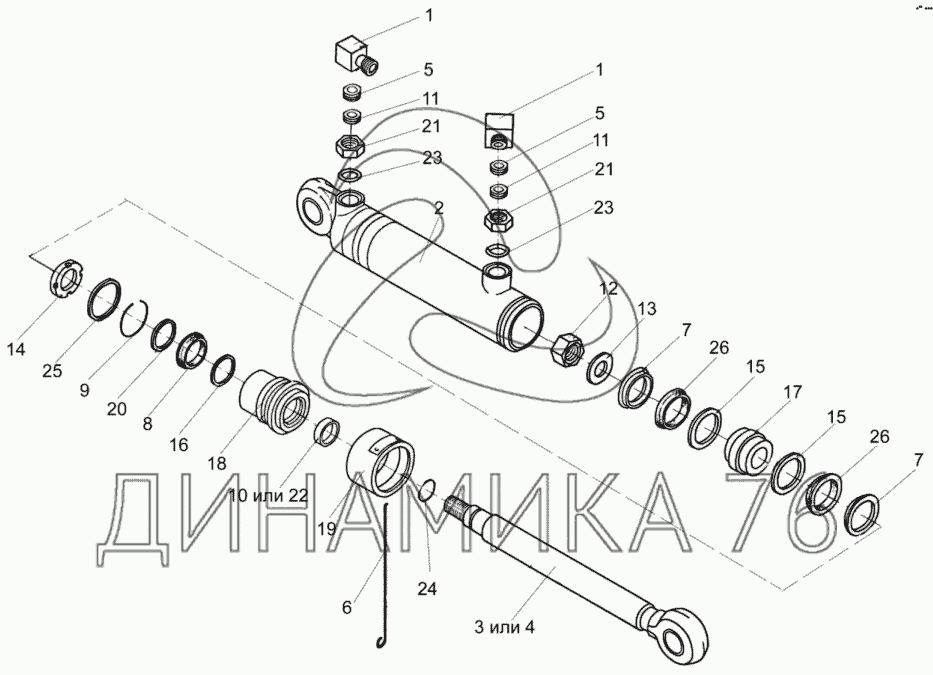 1
5
11
21
23
1
5
11
21
23
2
12
13
7
26
15
17
15
26
7
14
25
9
20
8
16
18
10 или 22
19
6
24
3 или 4
ДИНАМИКА 76