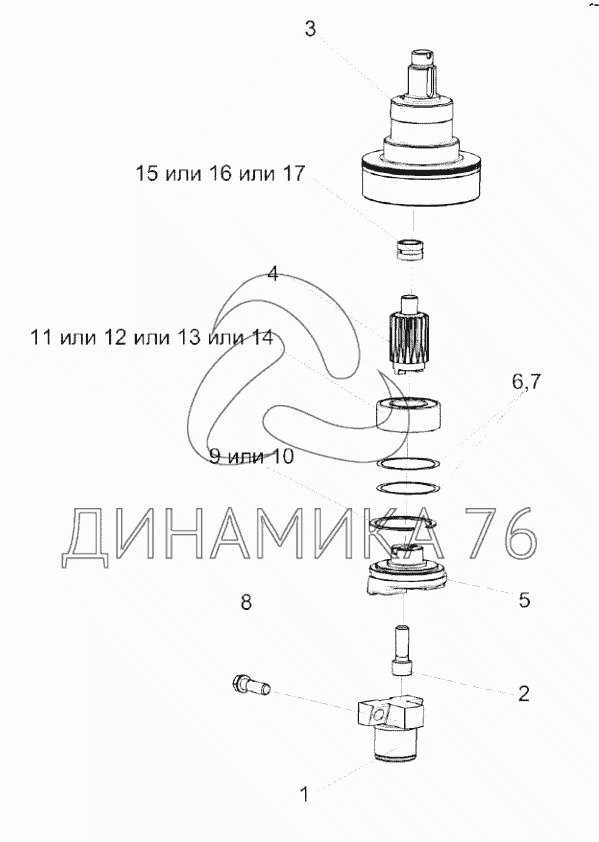 3

15 или 16 или 17

4

11 или 12 или 13 или 14

6,7

9 или 10

ДИНАМИКА 76

8

5

2

1