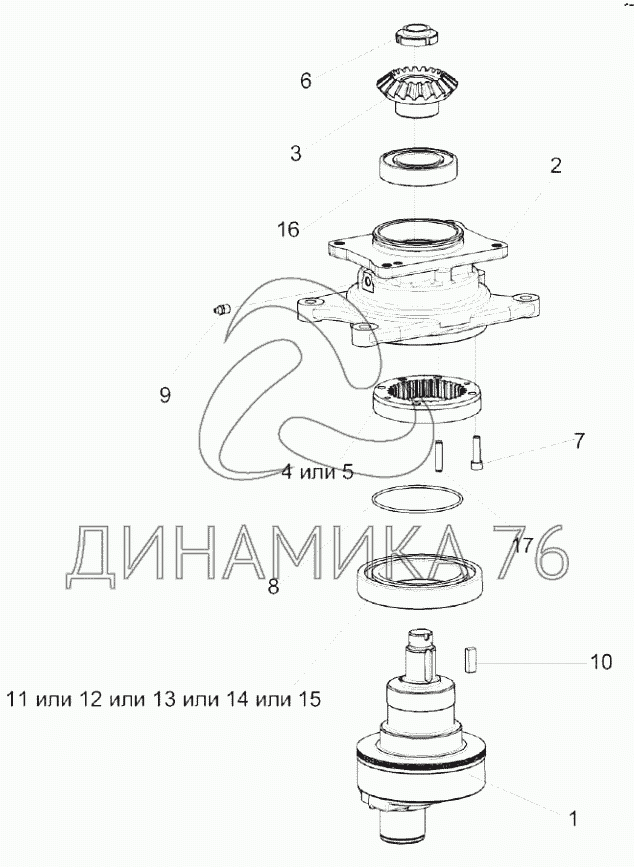 6

3

2

16

9

7

4 или 5

17

ДИНАМИКА 76

8

10

11 или 12 или 13 или 14 или 15

1