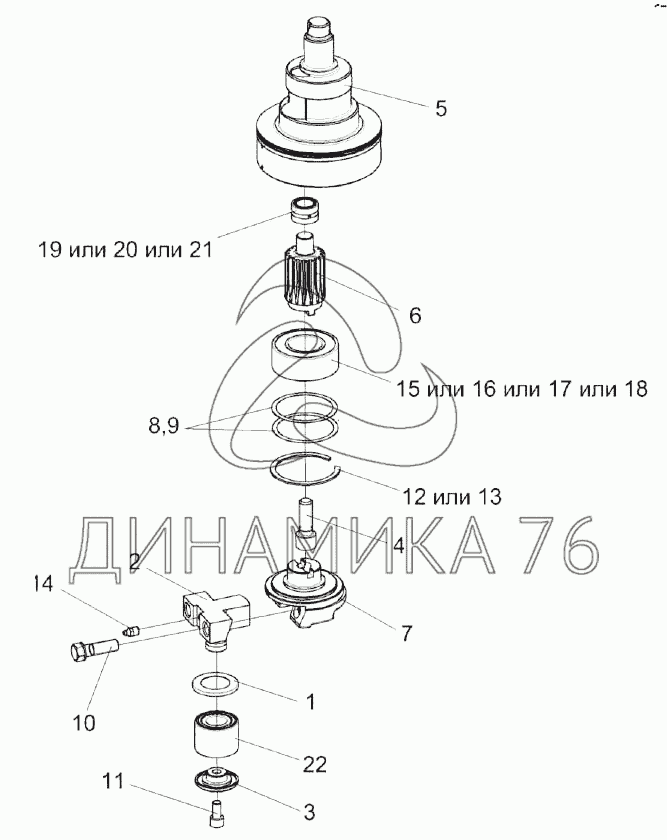 5

19 или 20 или 21

6

15 или 16 или 17 или 18

8,9

12 или 13

ДИНАМИКА 76

4

2

14

7

10

1

22

11

3