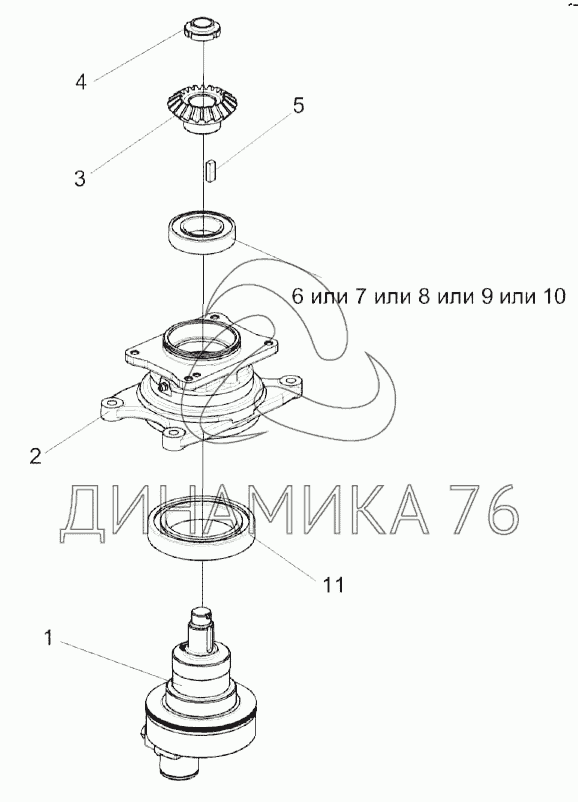 4
5
3
6 или 7 или 8 или 9 или 10
2
ДИНАМИКА 76
11
1