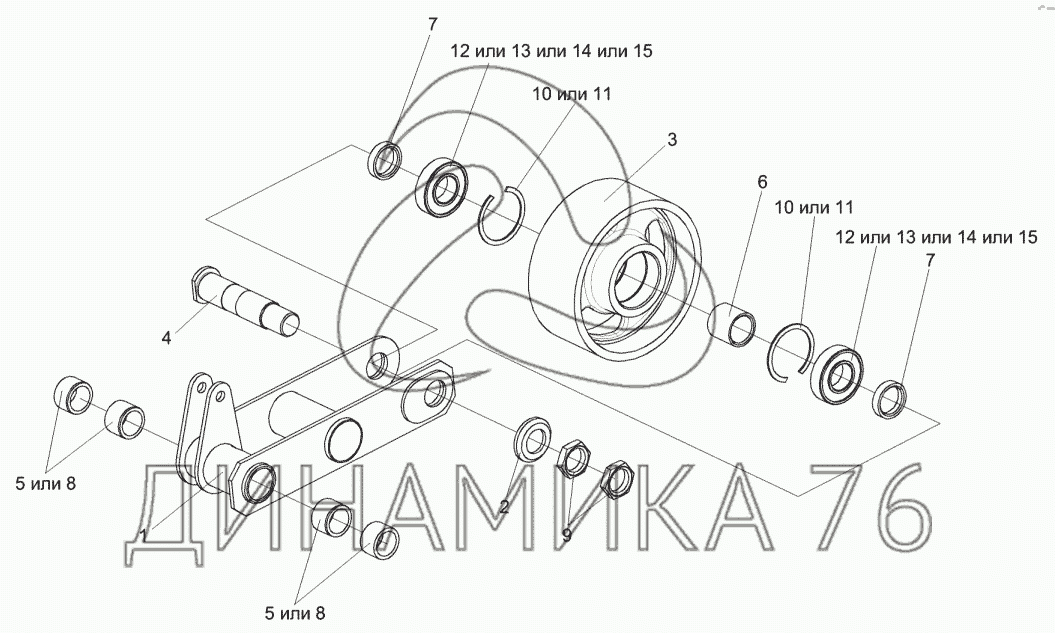 7
12 или 13 или 14 или 15
10 или 11
3
6
10 или 11
12 или 13 или 14 или 15
7
4
5 или 8
1
2
9
5 или 8
ДИНАМИКА 76