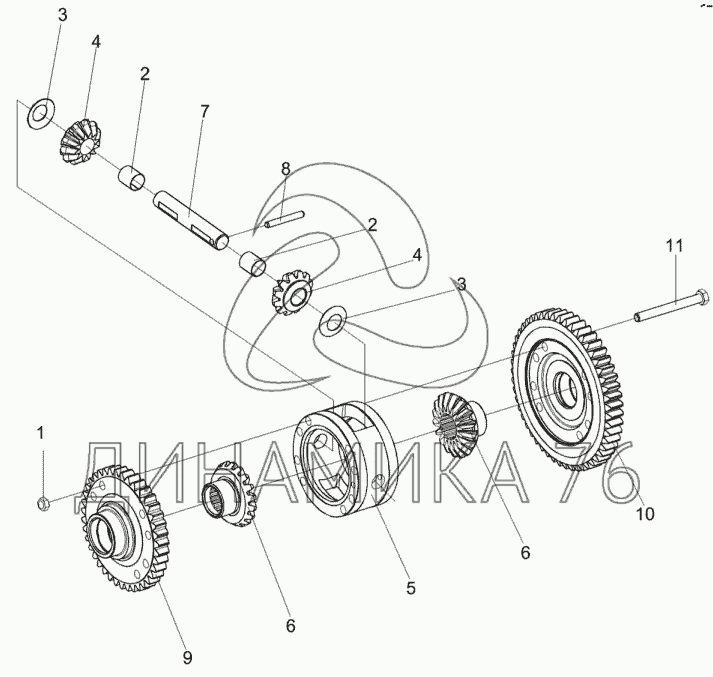 3
4
2
7
8
2
4
3
11
1
ДИНАМИКА 76
10
6
5
6
9