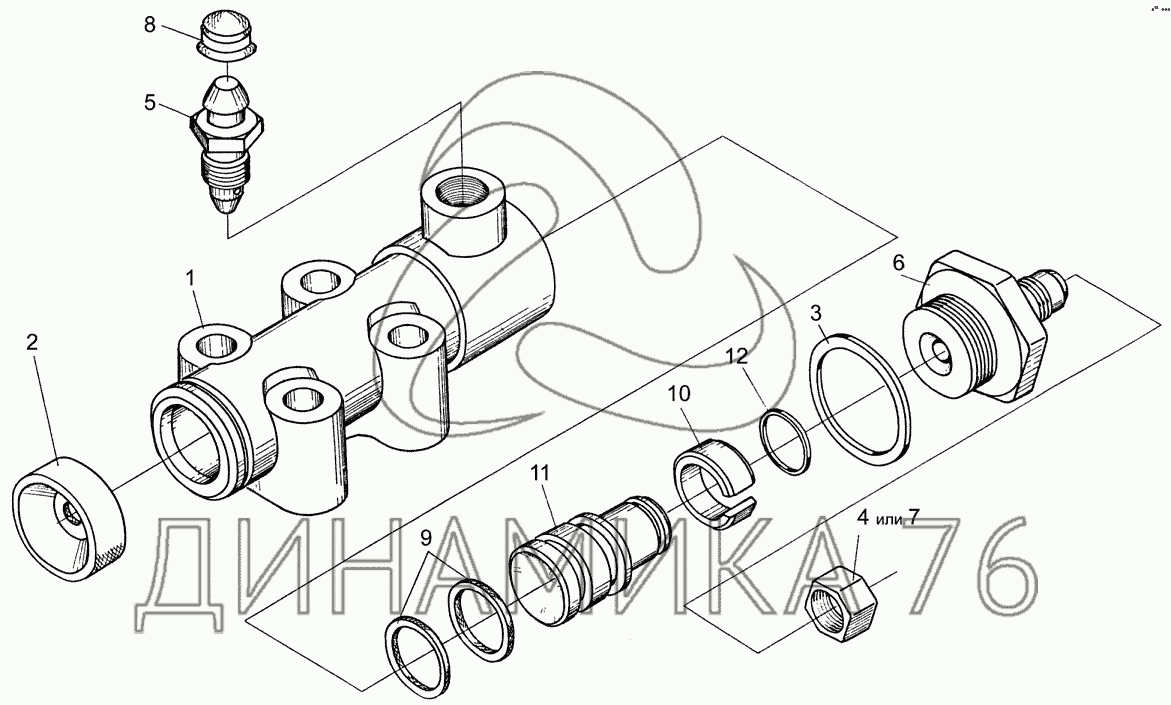 8
5
1
2
6
3
12
10
11
9
4 или 7
ДИНАМИКА 76