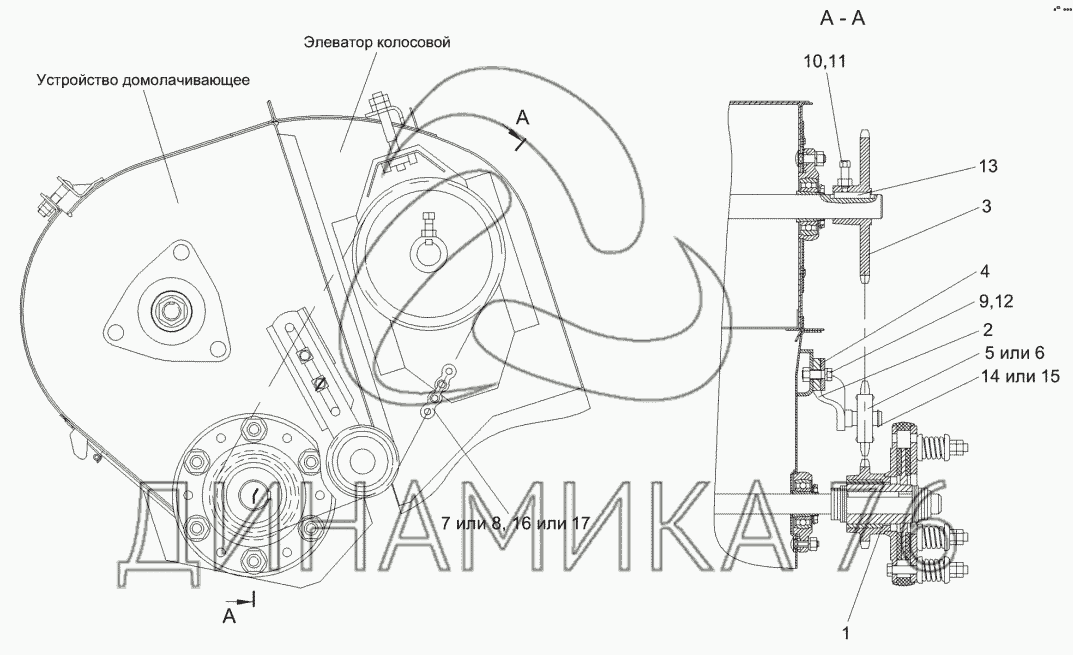 А - А

Элеватор колосовой

Устройство домолачивающее

А

10,11

13

3

4

9,12

2

5 или 6

14 или 15

7 или 8, 16 или 17

А

1

ДИНАМИКА 76