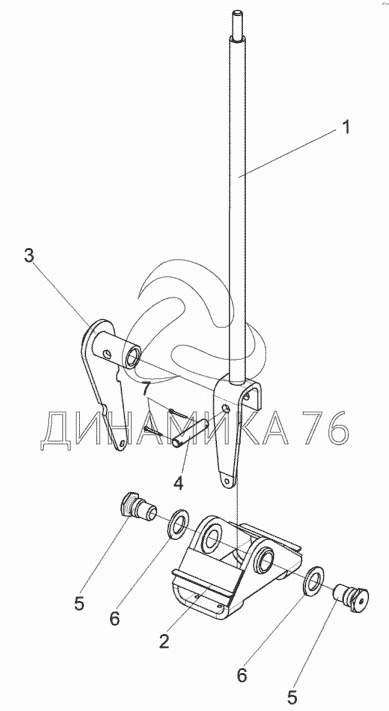 1
3
7
ДИНАМИКА 76
4
5
6
2
6
5