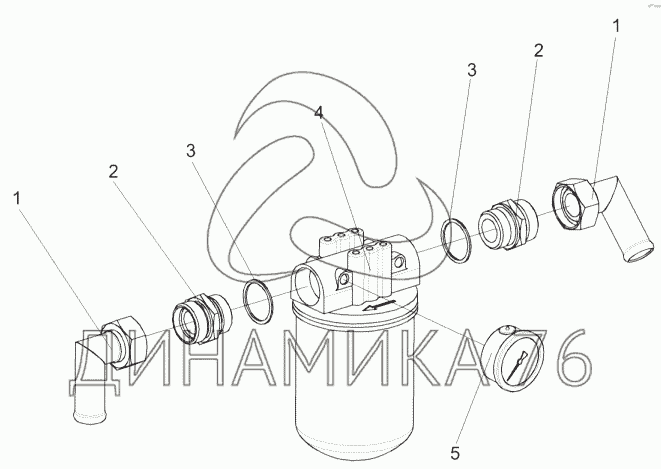 1
2
3
4
3
2
1
5
ДИНАМИКА 76