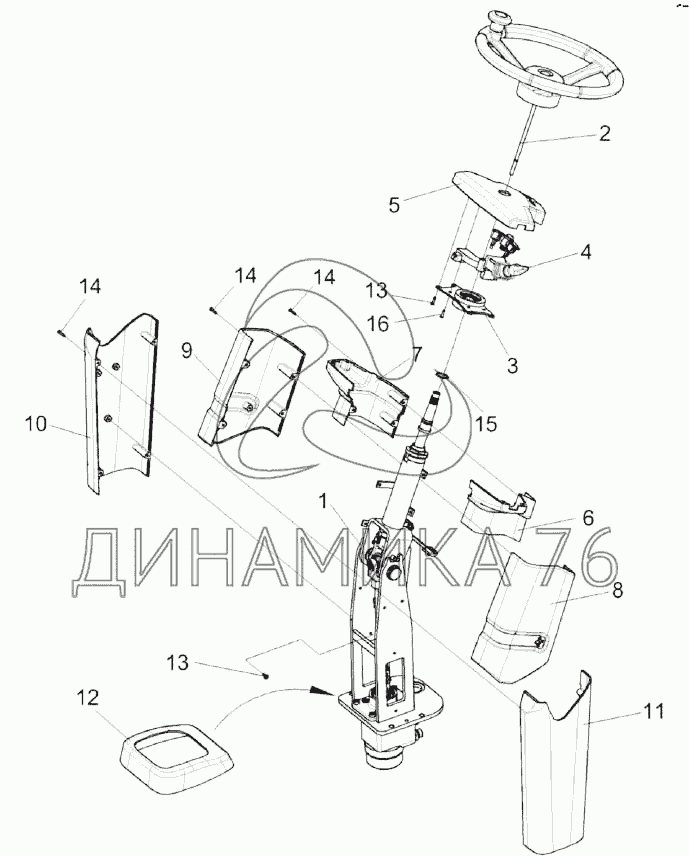 2
5
4
14
14
14
13
16
3
9
7
15
10
1
6
ДИНАМИКА 76
8
13
12
11