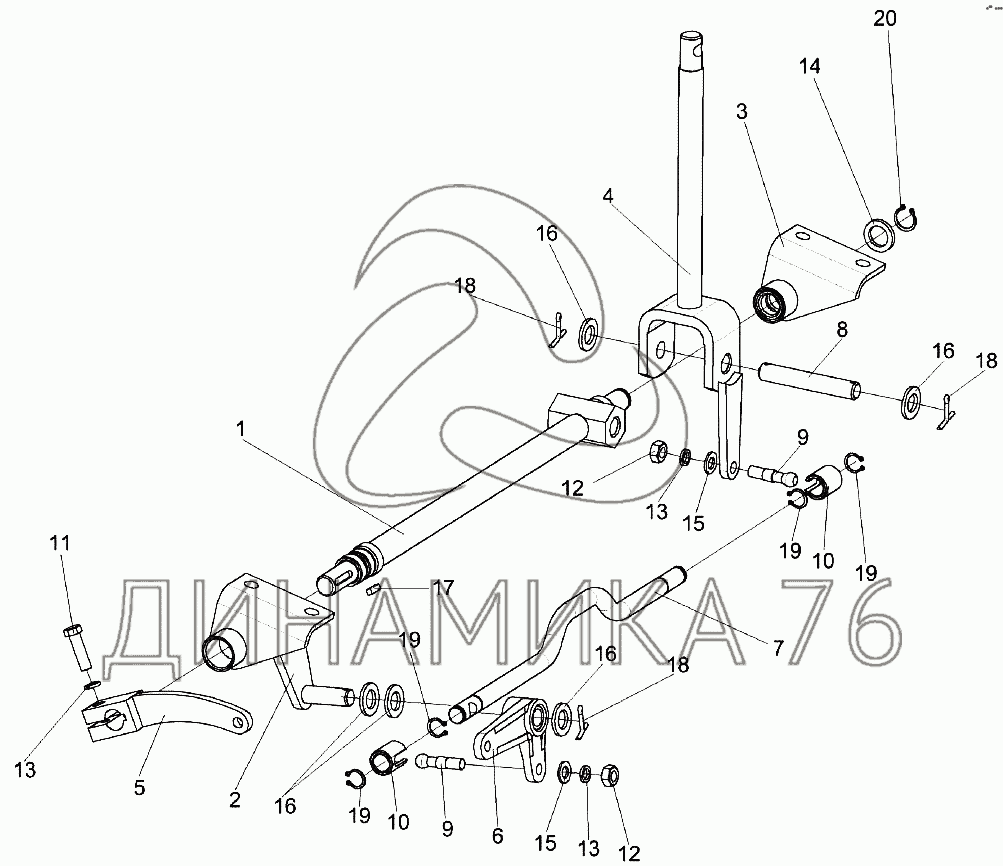 20
14
3
4
16
18
8
16
18
1
12
13
15
9
19
10
19
11
17
ДИНАМИКА 76
19
16
18
7
13
5
2
16
19
10
9
6
15
13
12