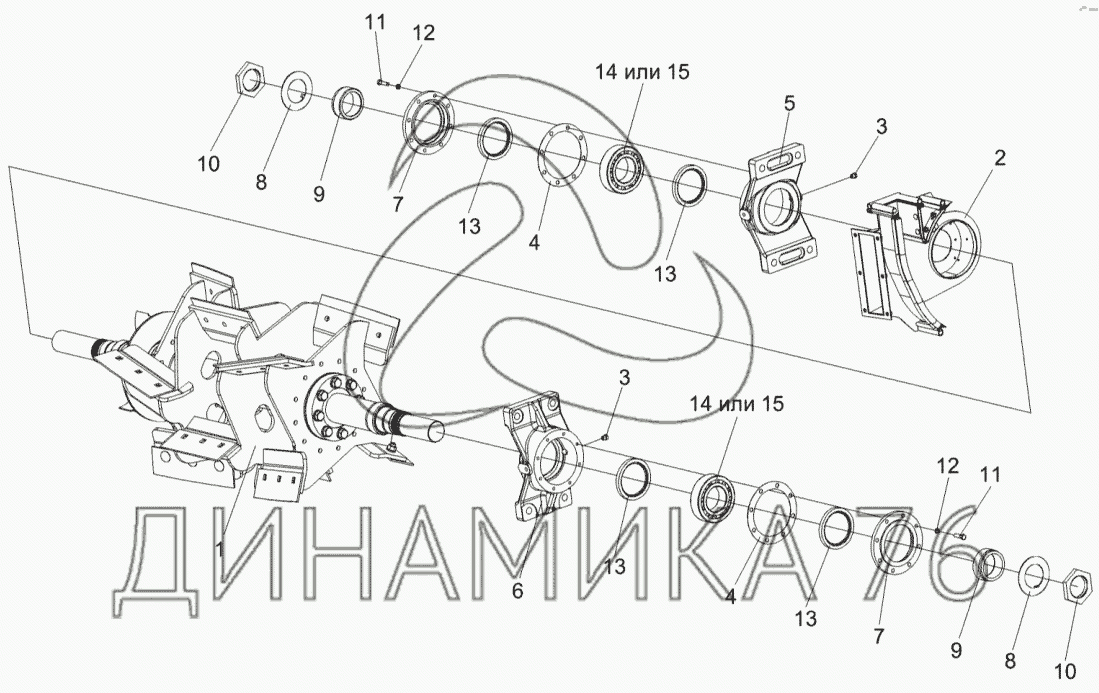 11
12
14 или 15
5
3
2
10
8
9
7
13
4
13
3
14 или 15
12
11
1
6
13
4
13
7
9
8
10
ДИНАМИКА 76