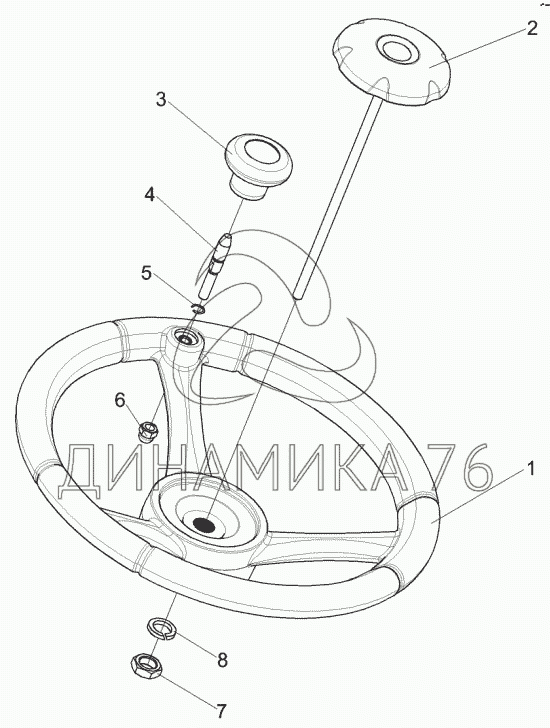 2
3
4
5
6
ДИНАМИКА 76
1
8
7