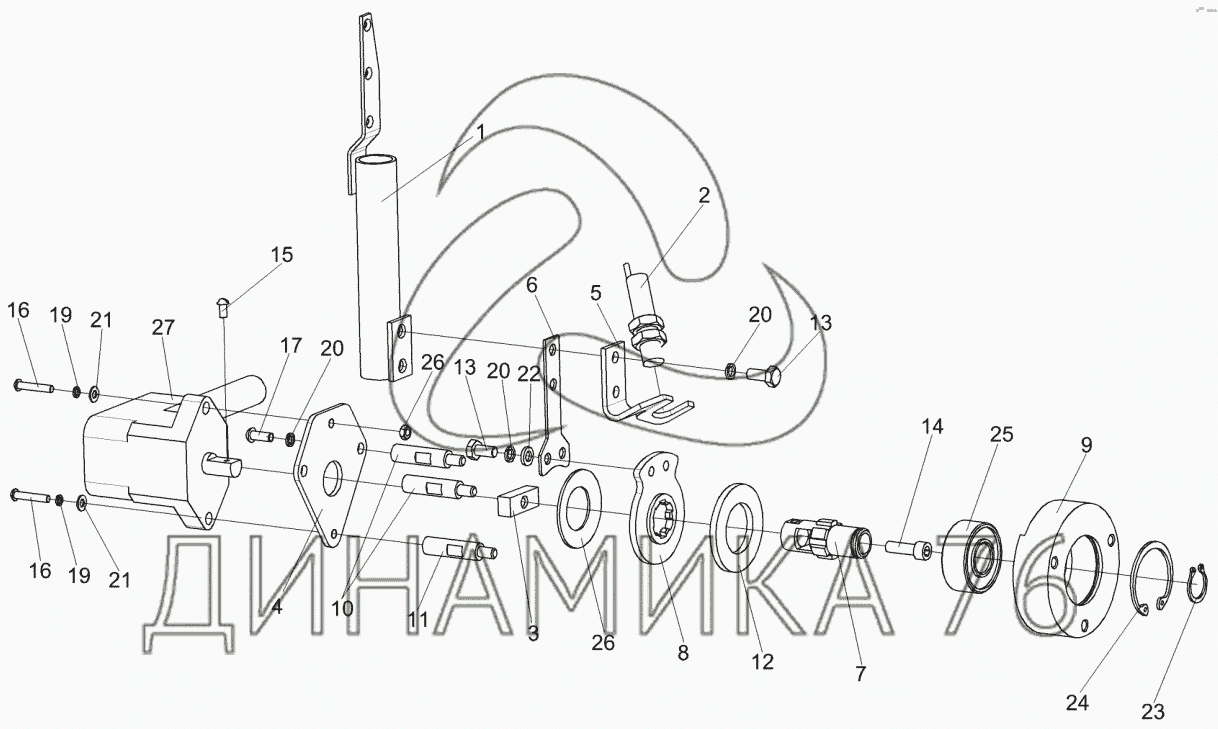 1
2
15
6
5
20
13
16
19
21
27
17
20
26
13
20
22
14
25
9
16
19
21
4
10
11
3
26
8
12
7
24
23
ДИНАМИКА 76