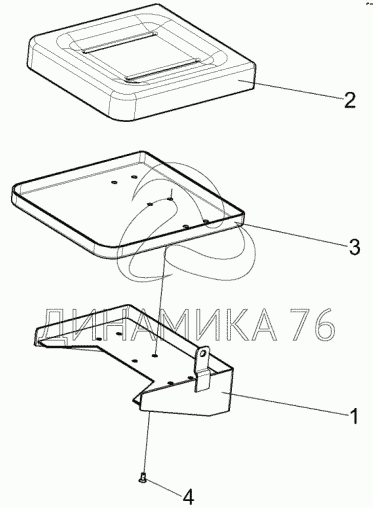 2

3

ДИНАМИКА 76

1

4