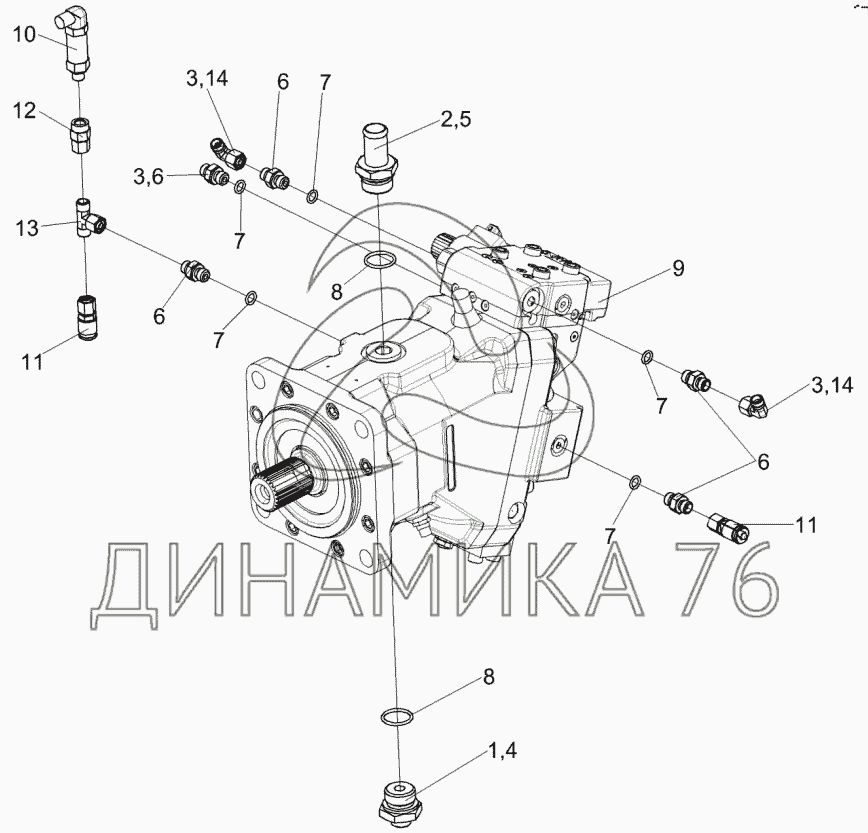 10
12
13
11
3,14
3,6
6
7
7
6
7
2,5
8
9
7
3,14
6
7
11
ДИНАМИКА 76
8
1,4