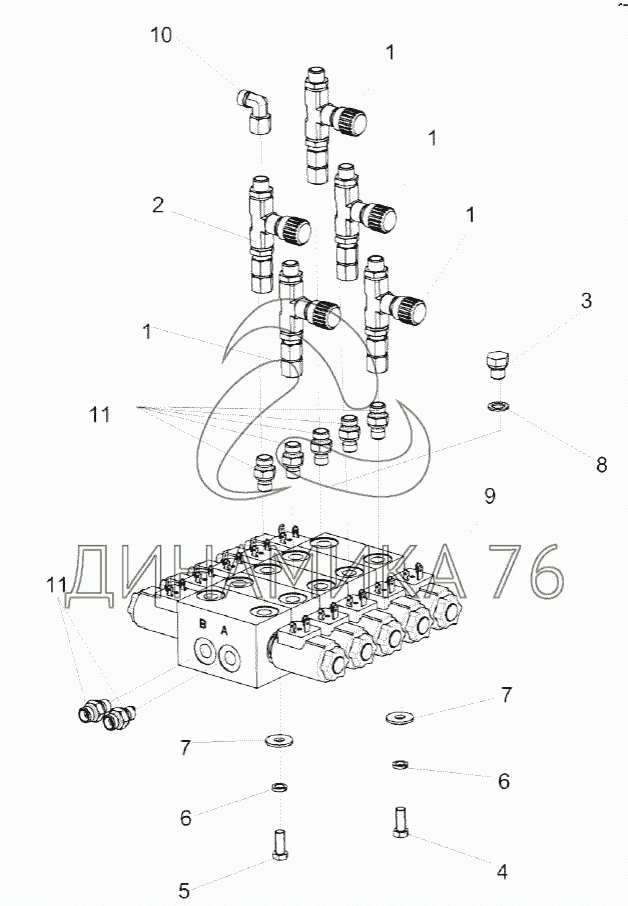 10
1
1
2
1
3
1
11
8
9
ДИНАМИКА 76
11
B A
7
7
6
6
4
5