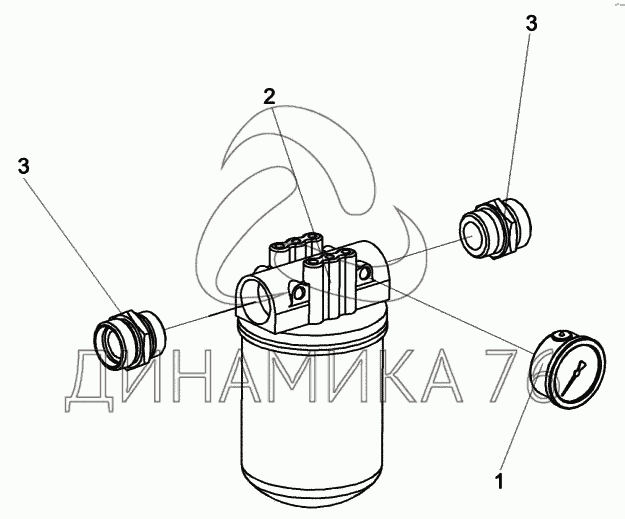 3
2
3
ДИНАМИКА 76
1