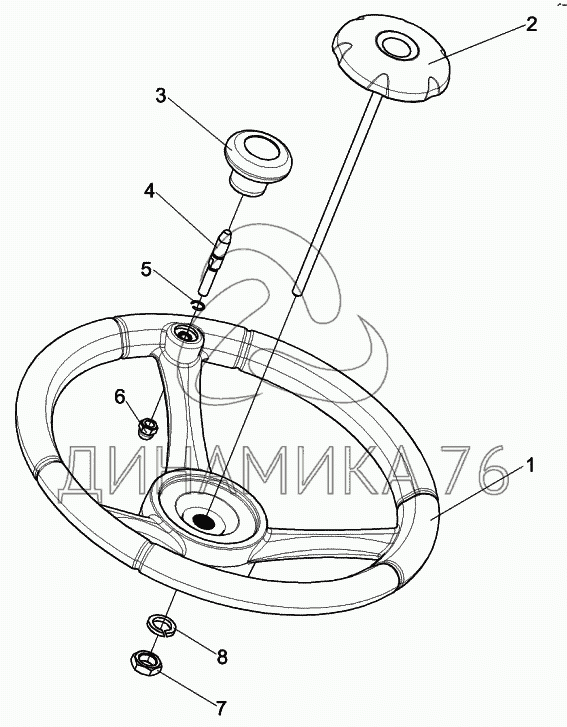 2
3
4
5
6
ДИНАМИКА 76
1
8
7