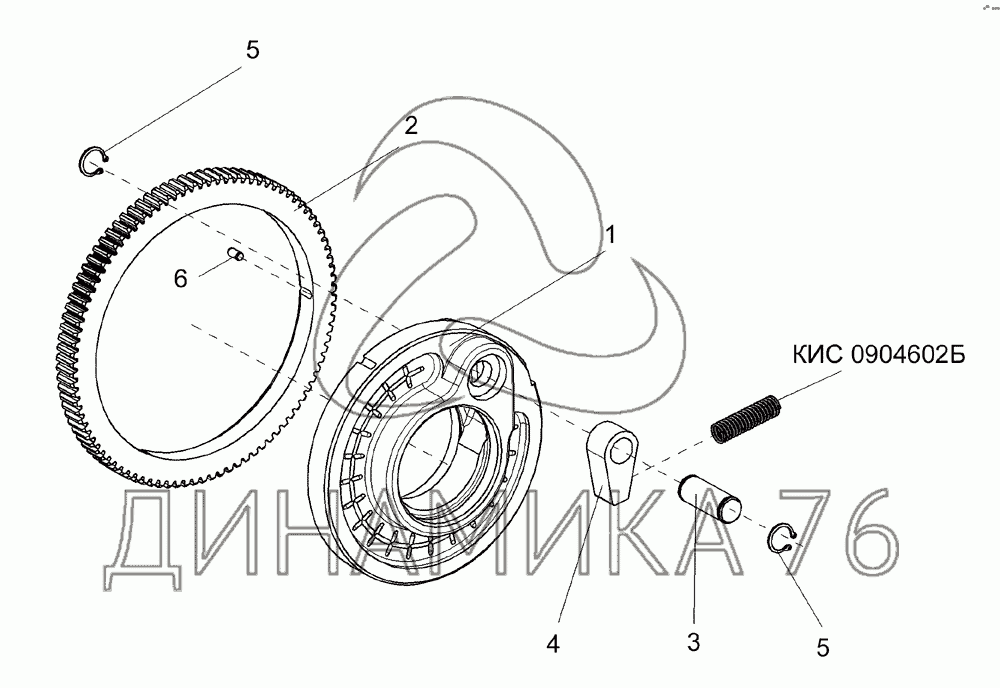 5
2
6
1
КИС 0904602Б
ДИНАМИКА 76
4
3
5