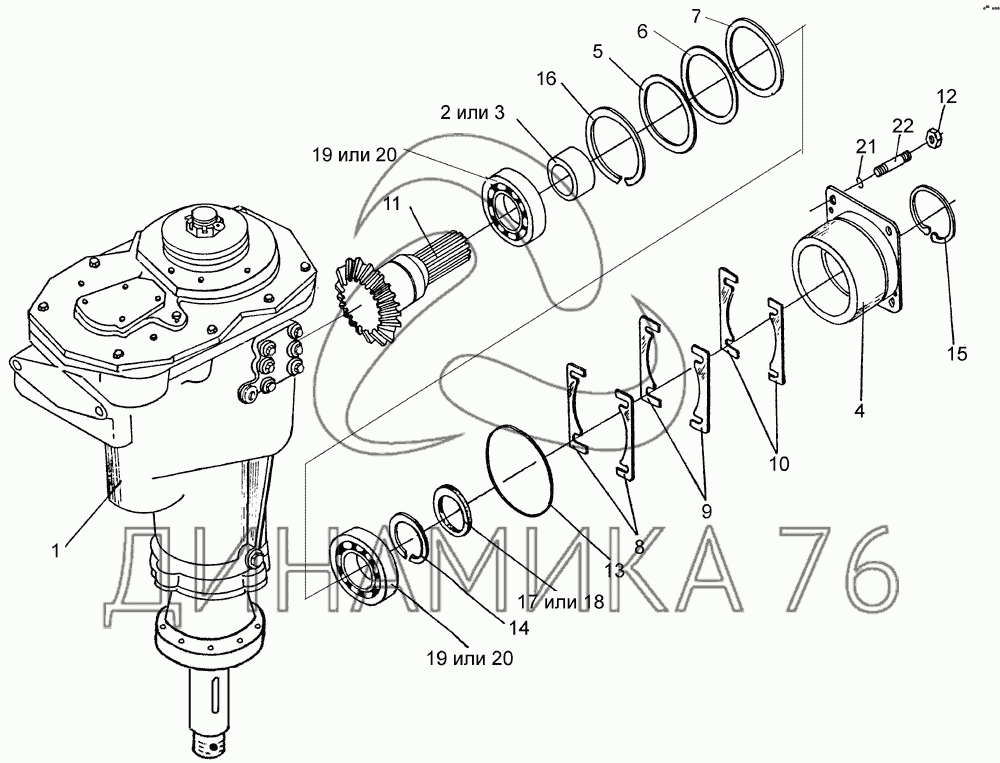 7
6
5
16
2 или 3
19 или 20
11
12
22
21
15
4
10
9
8
13
17 или 18
14
19 или 20
1
ДИНАМИКА 76