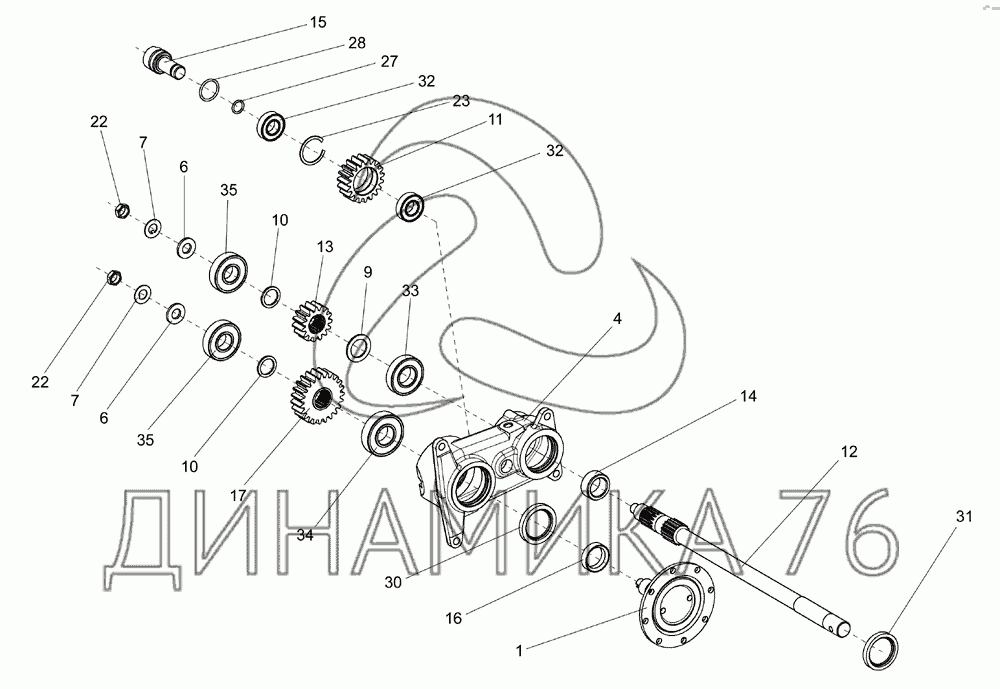 15
28
27
32
23
11
32
22
7
6
35
10
13
9
33
4
22
7
6
35
10
17
34
14
12
31
30
16
1
ДИНАМИКА 76