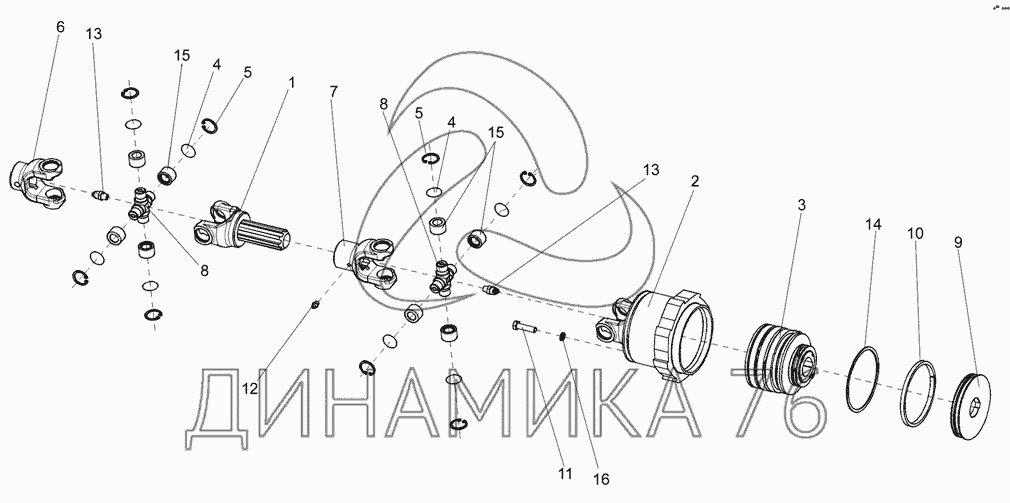 6
13
15
4
5
1
7
8
5
4
15
13
2
3
14
10
9
8
12
11
16
ДИНАМИКА 76