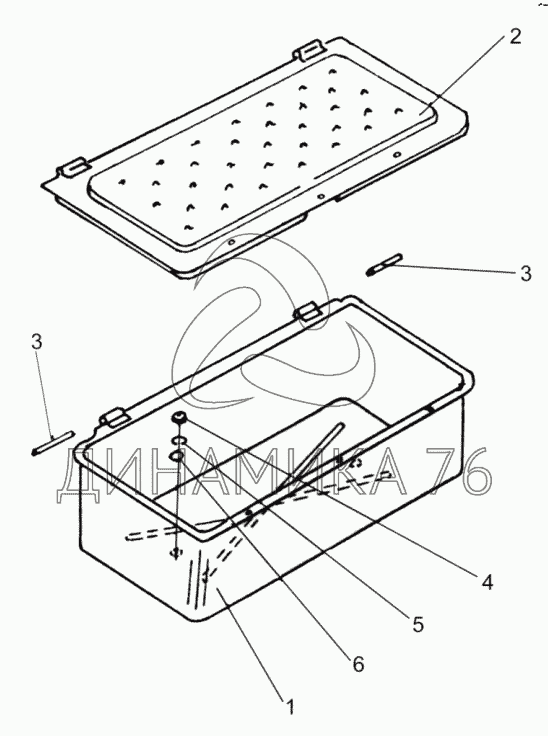 2
3
3
ДИНАМИКА 76
4
5
6
1