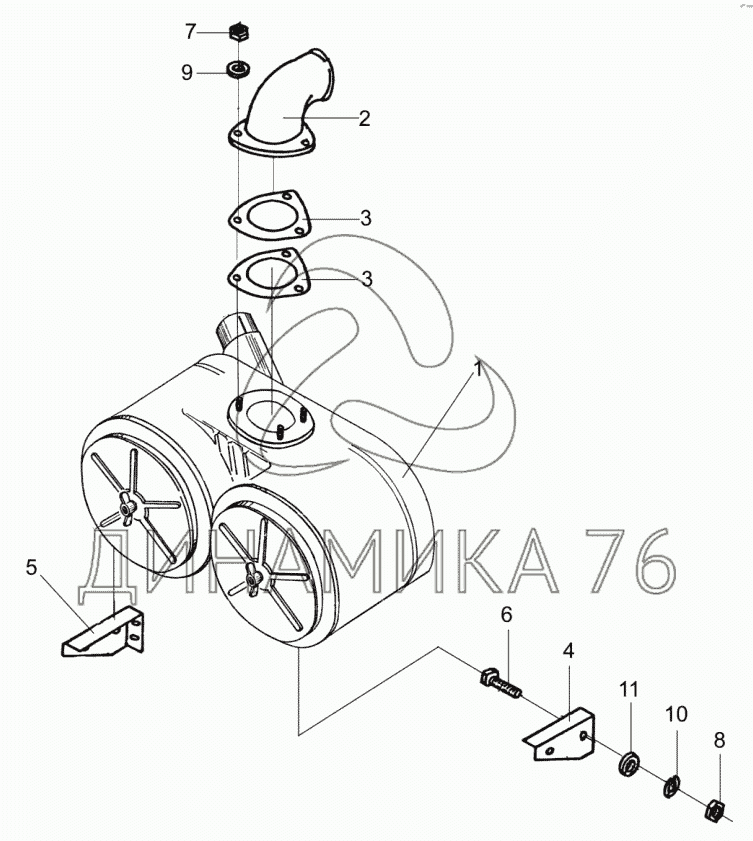 7
9
2
3
3
1
ДИНАМИКА 76
5
6
4
11
10
8