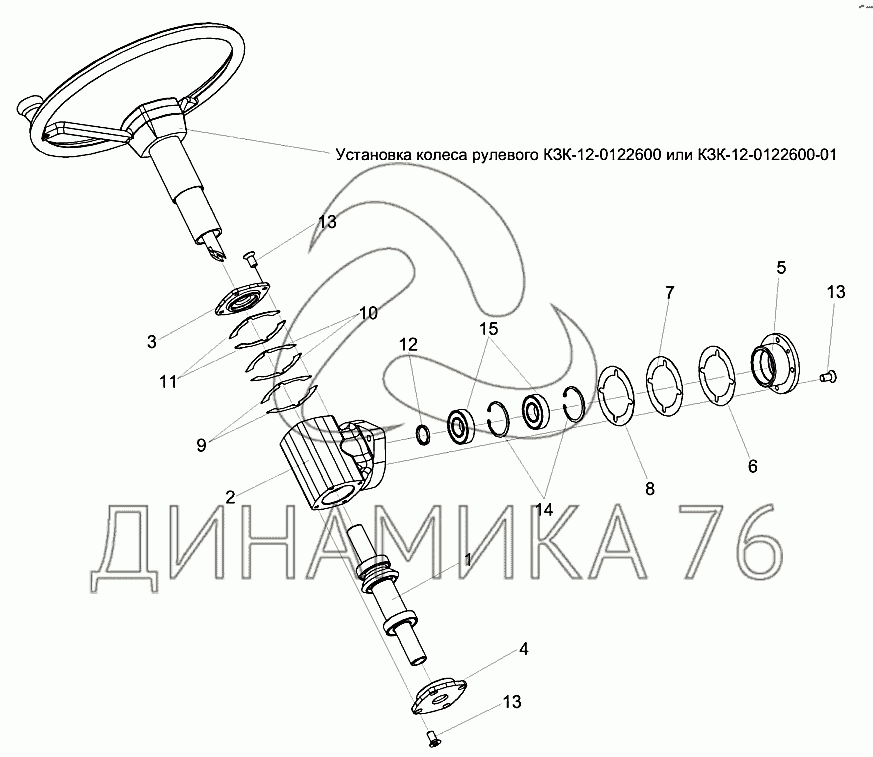 Установка колеса рулевого КЗК-12-0122600 или КЗК-12-0122600-01

13

3

10

11

9

12

15

7

5

13

2

14

8

6

ДИНАМИКА 76

1

4

13