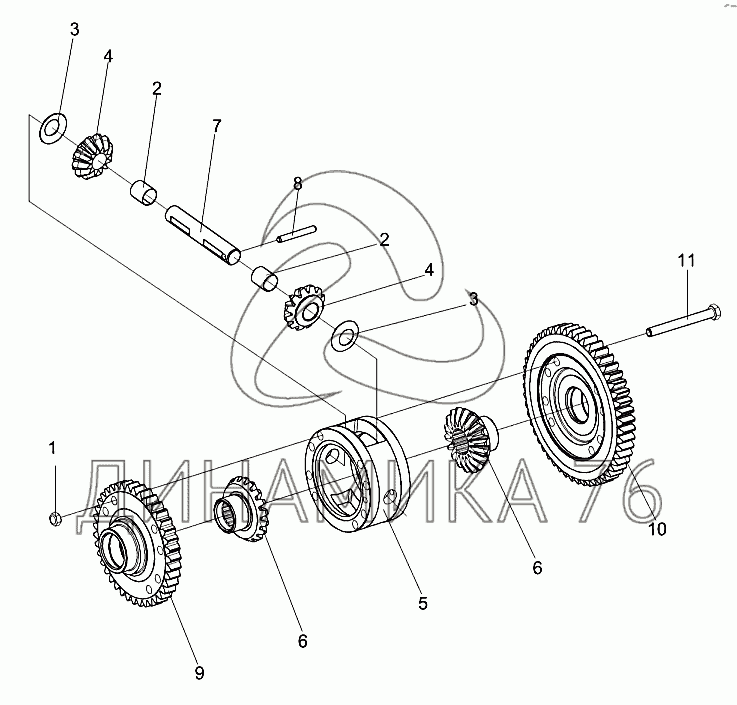 3
4
2
7
8
2
4
3
11
1
ДИНАМИКА 76
10
6
5
6
9