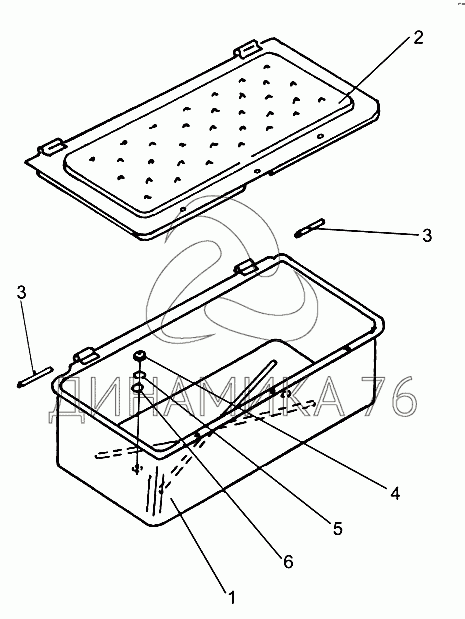 2
3
3
ДИНАМИКА 76
4
5
6
1