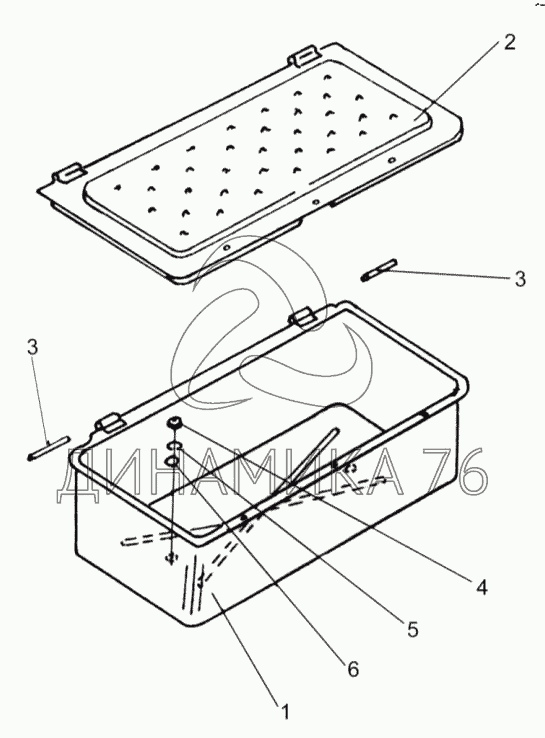 2
3
3
ДИНАМИКА 76
4
5
6
1