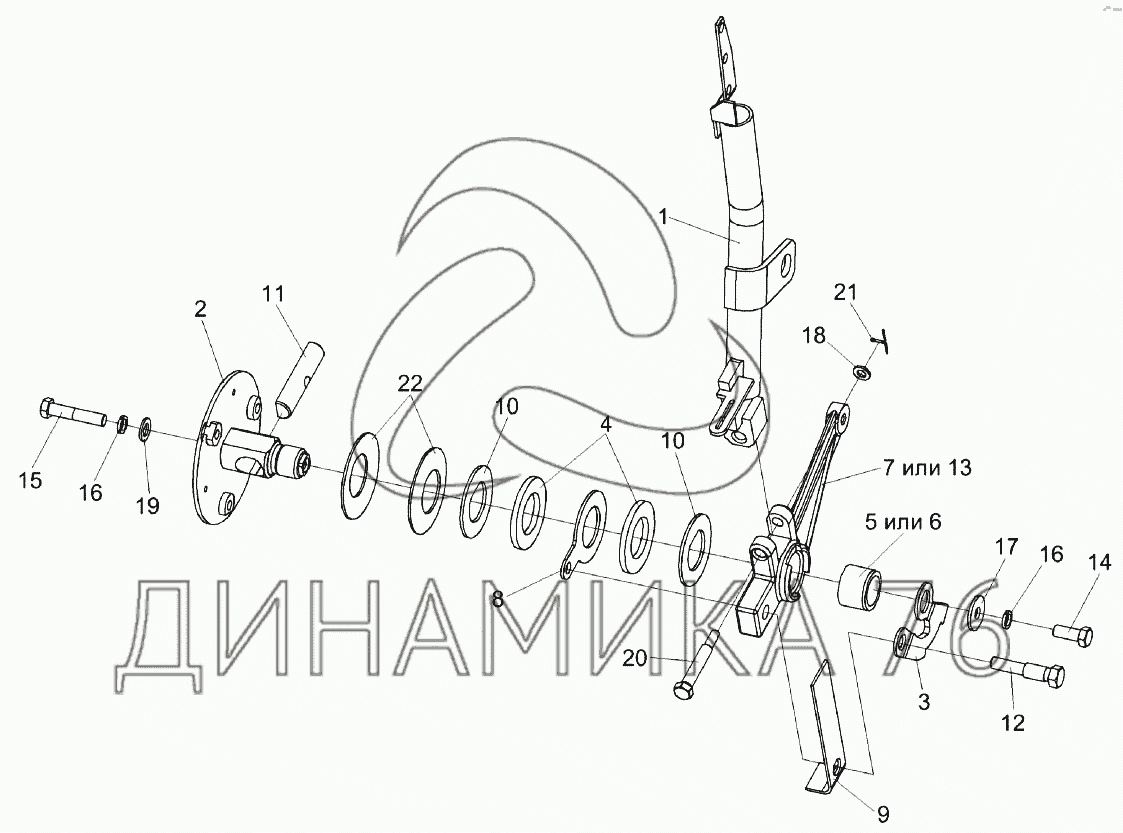 1
21
18
11
2
22
10
4
10
7 или 13
5 или 6
15
16
19
17
16
14
8
20
3
12
9
ДИНАМИКА 76