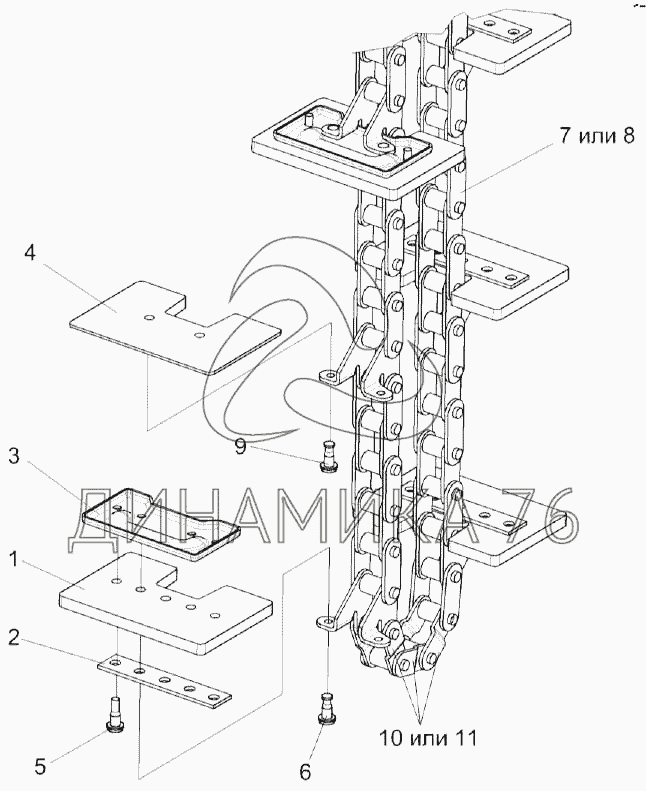 7 или 8

4

9

3

ДИНАМИКА 76

1

2

5

6

10 или 11