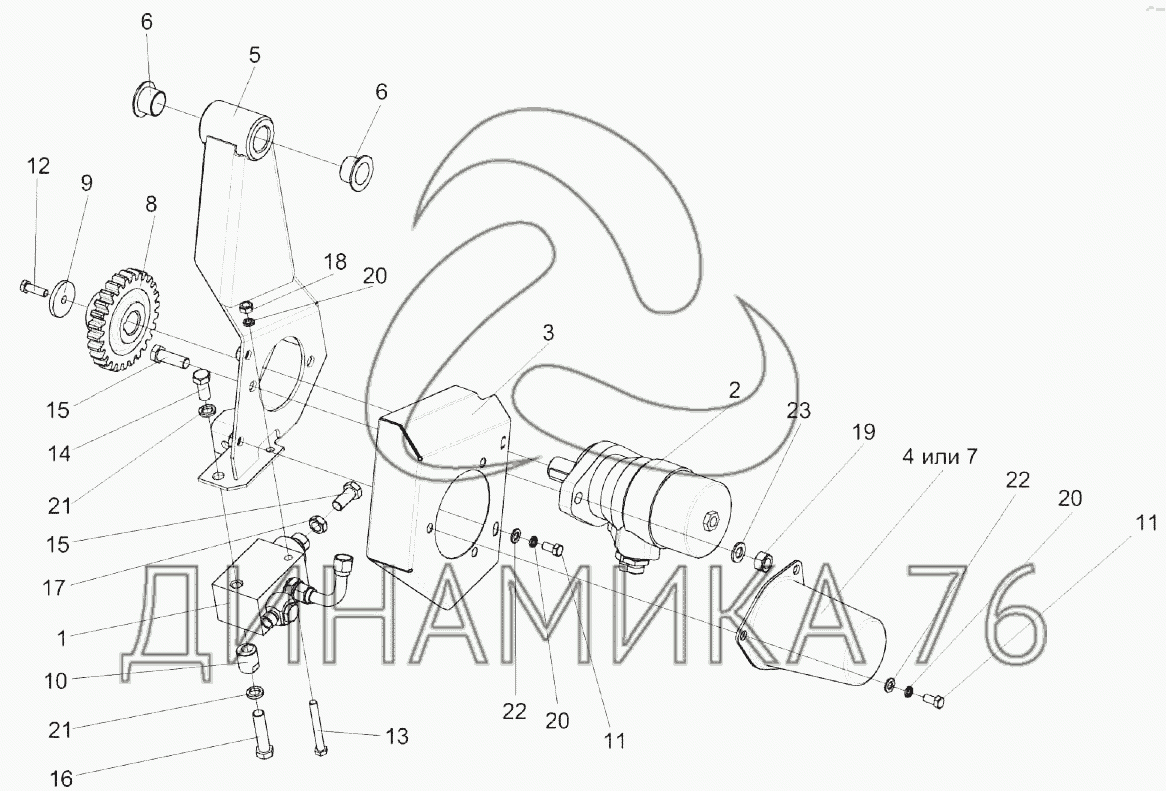 6
5
6
12
9
8
18
20
3
2
23
19
4 или 7
22
20
11
15
14
21
15
17
1
10
21
16
13
22
20
11
ДИНАМИКА 76