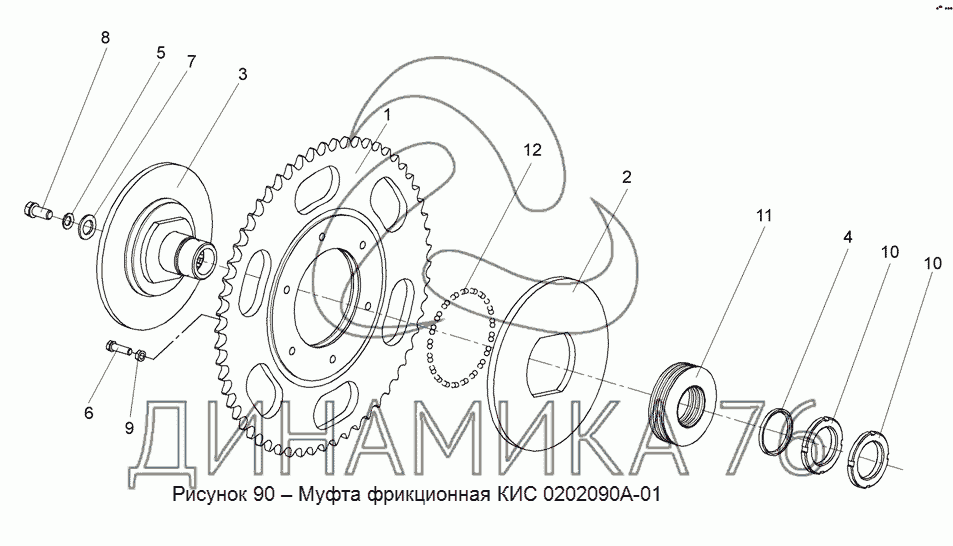 8
5
7
3
1
12
2
11
4
10
10
6
9
ДИНАМИКА 76
Рисунок 90 – Муфта фрикционная КИС 0202090А-01