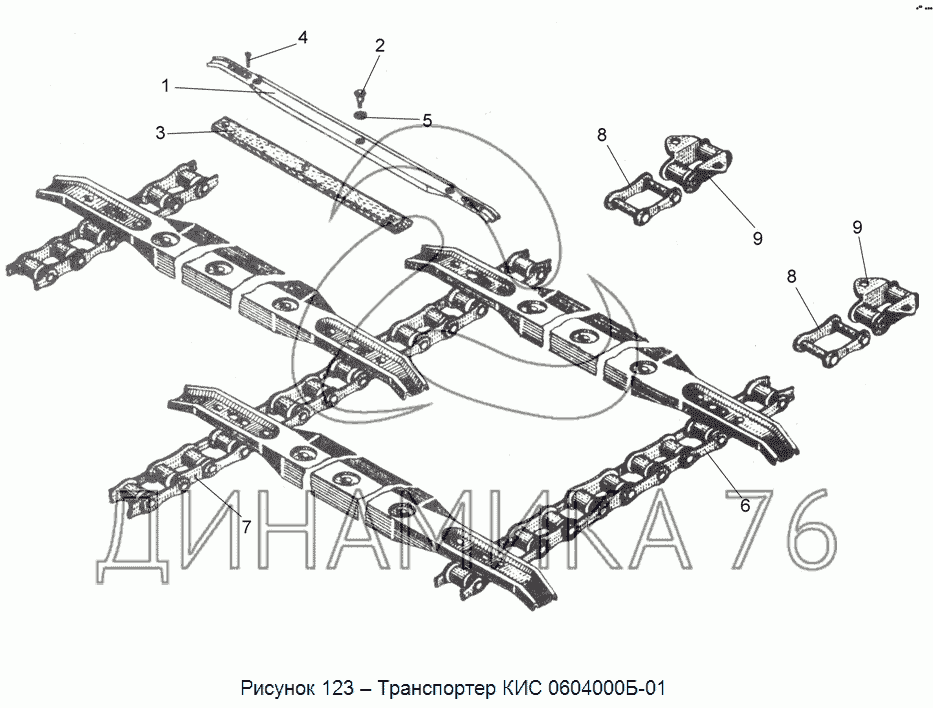 4
2
1
5
3
8
9
9
8
6
7
ДИНАМИКА 76

Рисунок 123 – Транспортер КИС 0604000Б-01