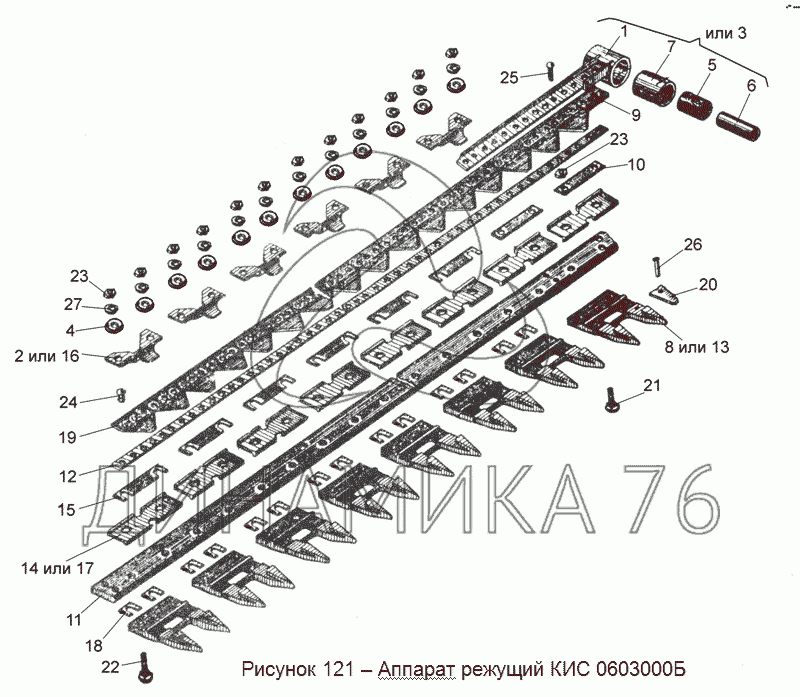 или 3
1
7
5
6
25
9
23
10
26
20
8 или 13
21
23
27
4
2 или 16
24
19
12
15
14 или 17
11
18
22
ДИНАМИКА 76
Рисунок 121 – Аппарат режущий КИС 0603000Б