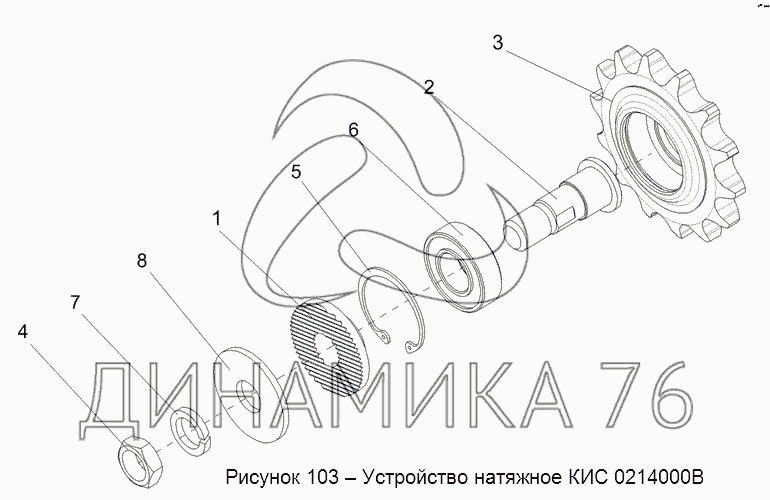 3
2
6
5
1
8
7
4
ДИНАМИКА 76
Рисунок 103 – Устройство натяжное КИС 0214000В