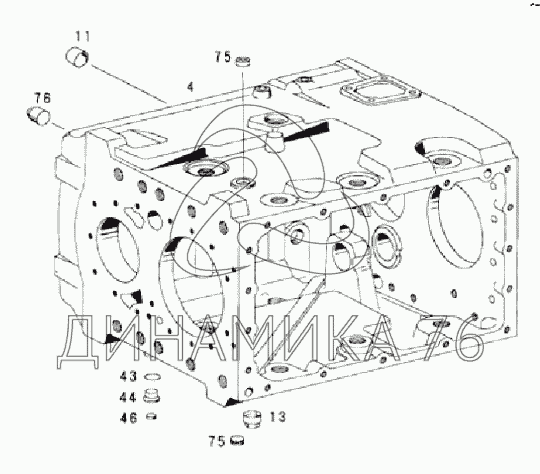 11
75
4
76
ДИНАМИКА 76
43
44
46
13
75