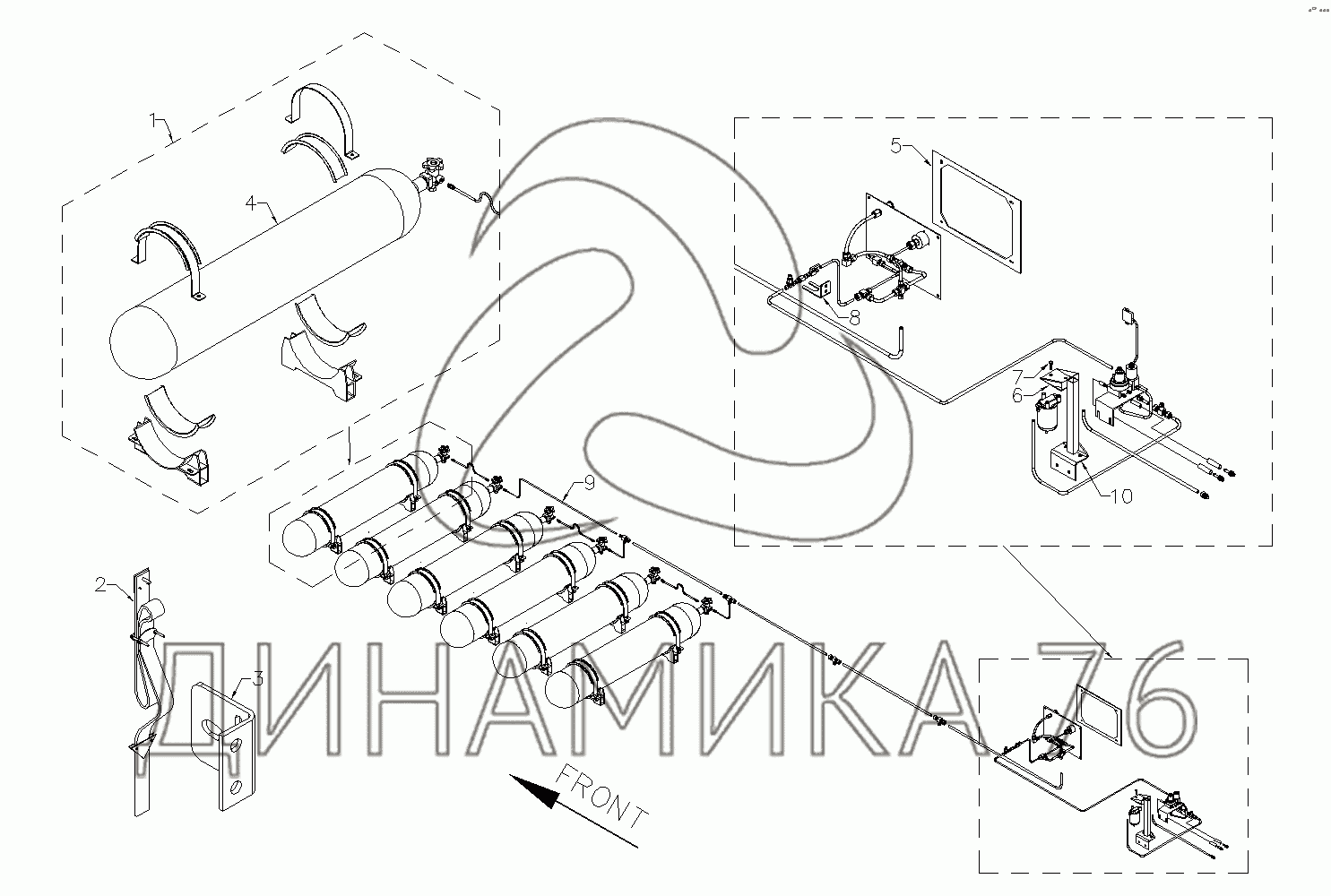 1
4
5
8
7
6
10
9
2
3
ДИНАМИКА 76
FRONT