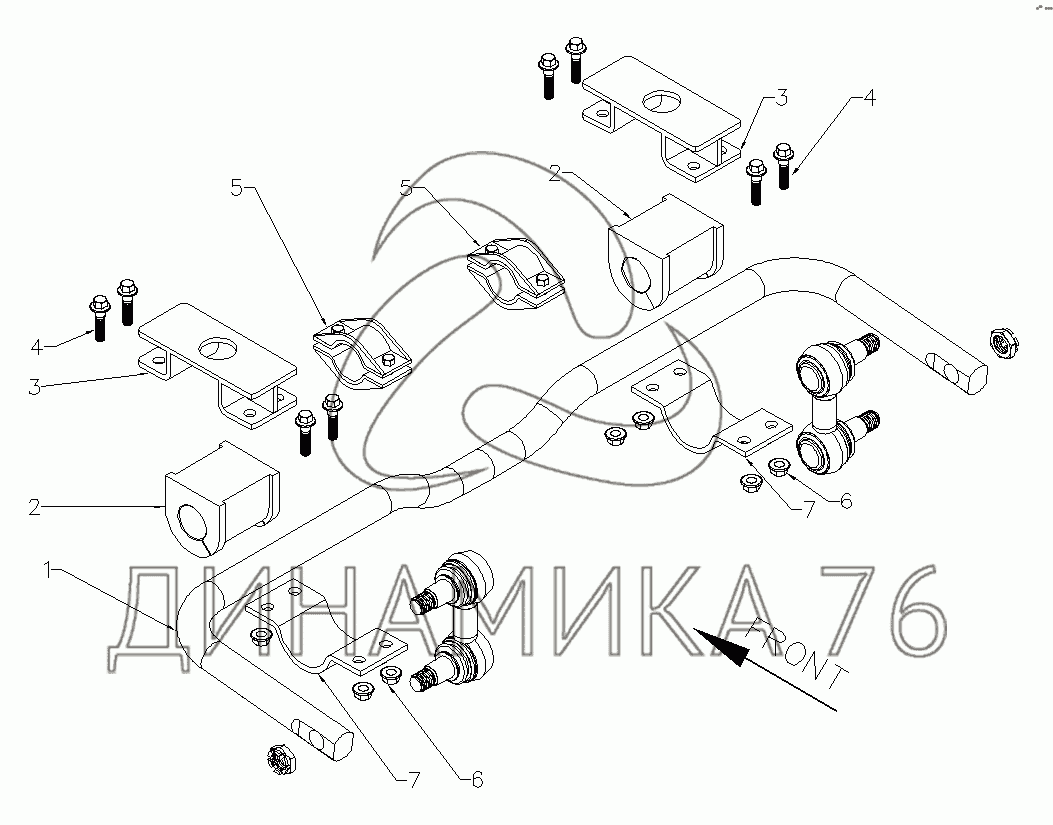 3
4
5
5
2
4
3
2
7
6
1
ДИНАМИКА 76
FRONT
7
6