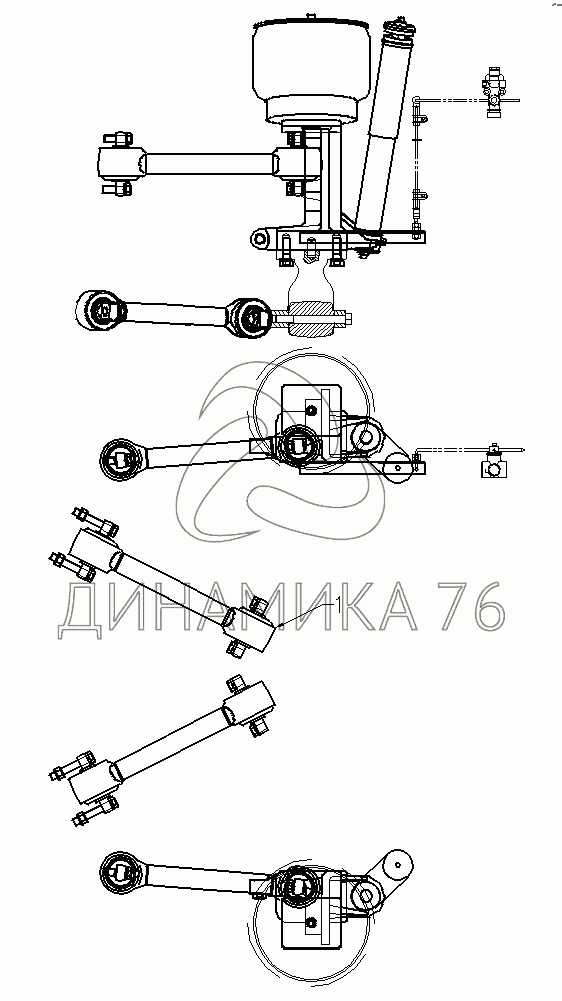 ДИНАМИКА 76
1