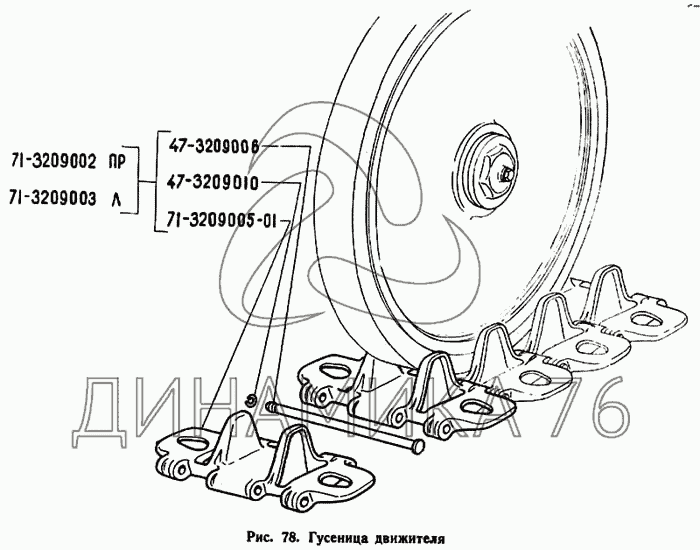 71-3209002 ПР
71-3209003 Л

47-3209006
47-3209010
71-3209005-01

ДИНАМИКА 76

Рис. 78. Гусеница движителя