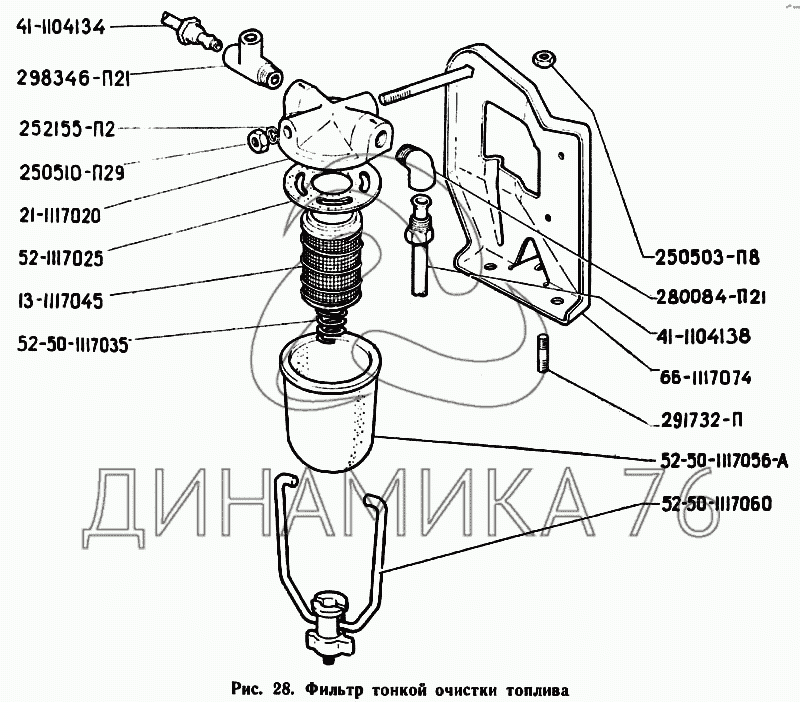 41-1104134
298346-П21
252155-П2
250510-П29
21-1117020
52-1117025
13-1117045
52-50-1117035
250503-П8
280084-П21
41-1104138
66-1117074
291732-П
52-50-1117056-А
52-50-1117060

ДИНАМИКА 76

Рис. 28. Фильтр тонкой очистки топлива