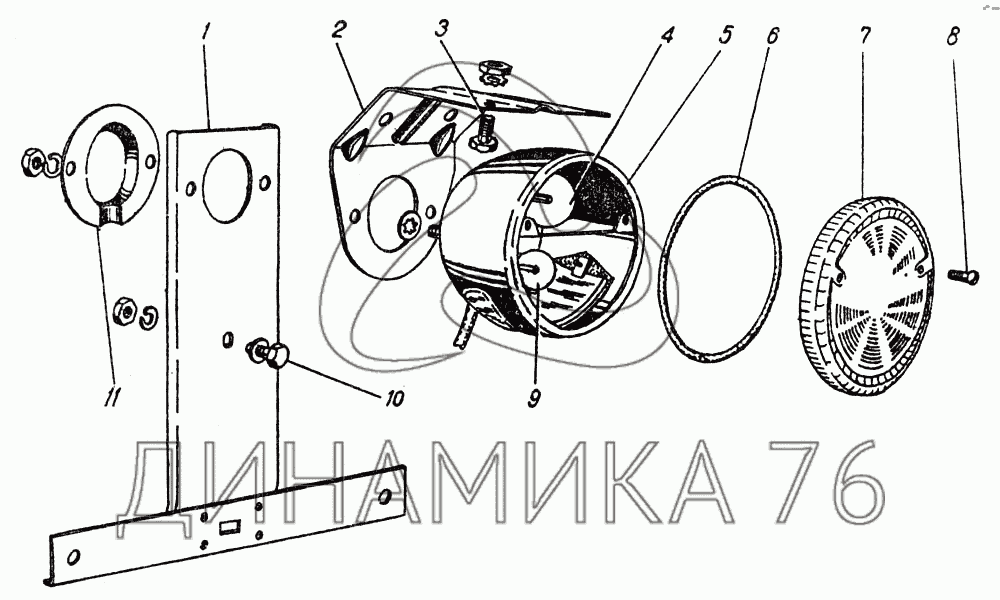 1
2
3
4
5
6
7
8
11
10
9
ДИНАМИКА 76