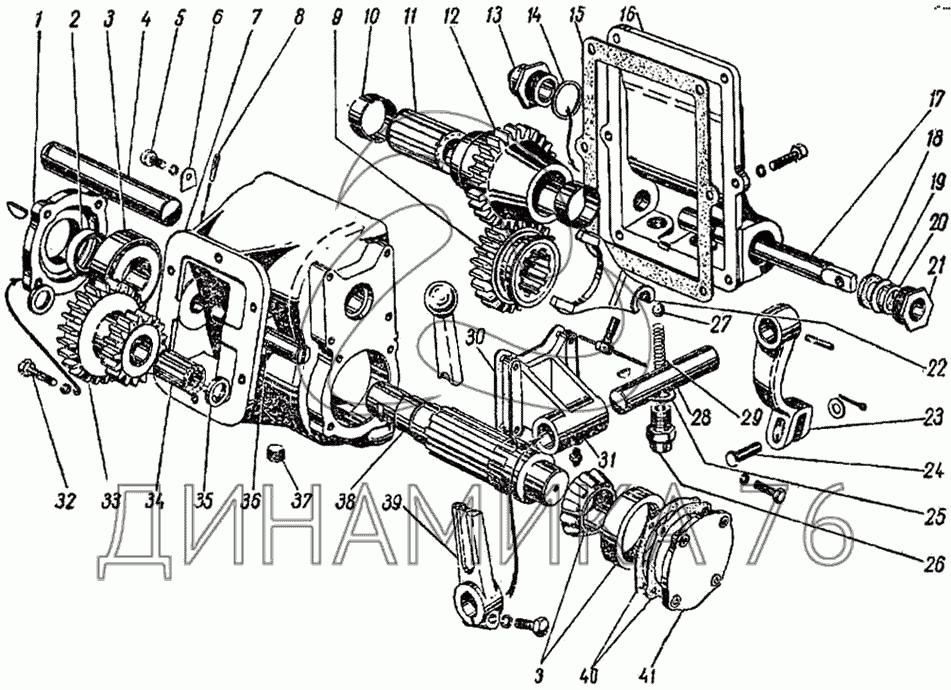 1 2 3 4 5 6 7 8 9 10 11 12 13 14 15 16 17 18 19 20 21 22 23 24 25 26 27 28 29 30 31 32 33 34 35 36 37 38 39 3 40 41

ДИНАМИКА 76