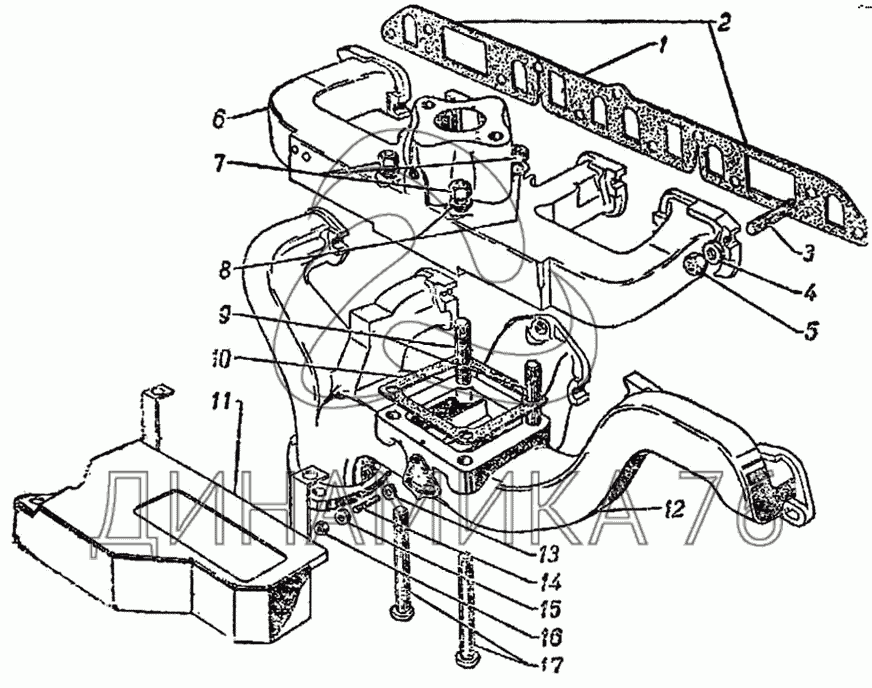 2
1
6
7
3
8
4
5
9
10
11
12
13
14
15
16
17
ДИНАМИКА 76