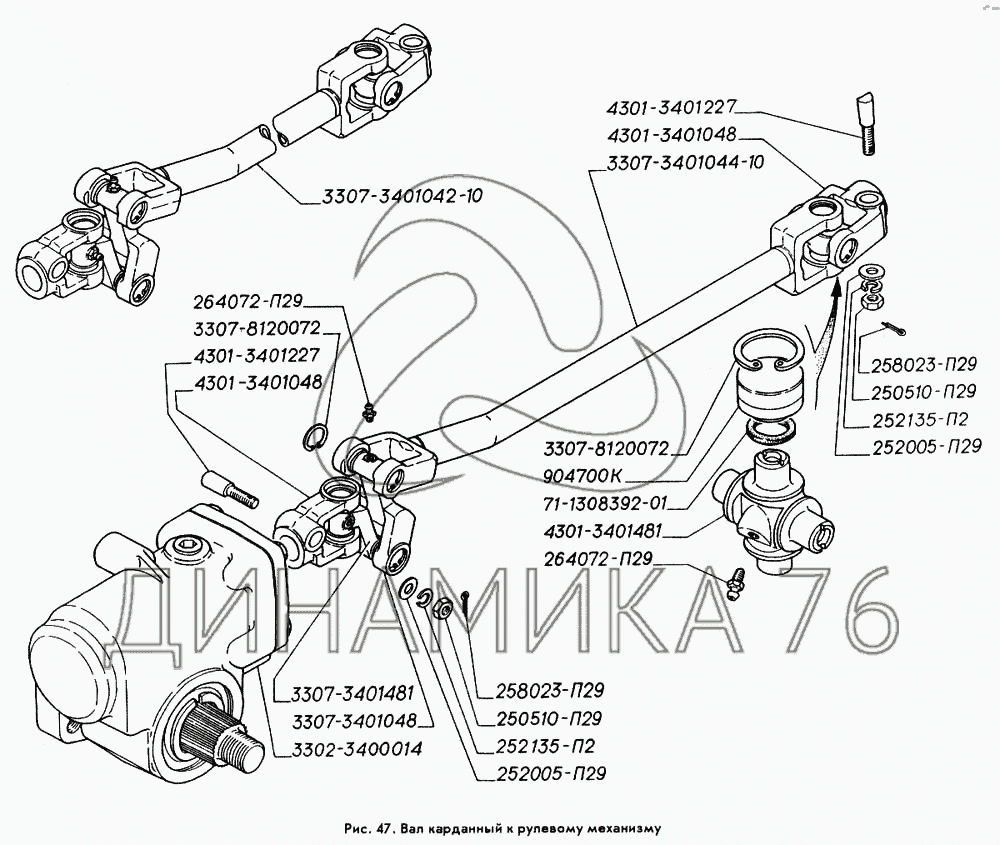 4301-3401227
4301-3401048
3307-3401044-10
3307-3401042-10
264072-П29
3307-8120072
4301-3401227
4301-3401048
258023-П29
250510-П29
252135-П2
252005-П29
3307-8120072
904700К
71-1308392-01
4301-3401481
264072-П29
ДИНАМИКА 76
3307-3401481
3307-3401048
3302-3400014
258023-П29
250510-П29
252135-П2
252005-П29

Рис. 47. Вал карданный к рулевому механизму